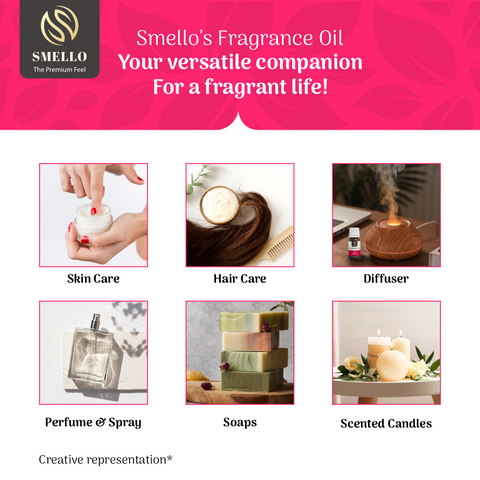 SMELLO
The Premium Feel

Smello's Fragrance Oil
Your versatile companion
For a fragrant life!

Skin Care

Hair Care

Diffuser

Perfume & Spray

Soaps

Scented Candles

Creative representation*